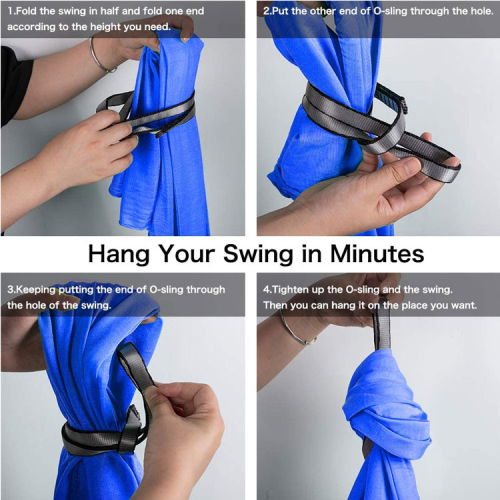 1.Fold the swing in half and fold one end according to the height you need.

2.Put the other end of O-sling through the hole.

Hang Your Swing in Minutes

3.Keeping putting the end of O-sling through the hole of the swing.

4.Tighten up the O-sling and the swing. Then you can hang it on the place you want.