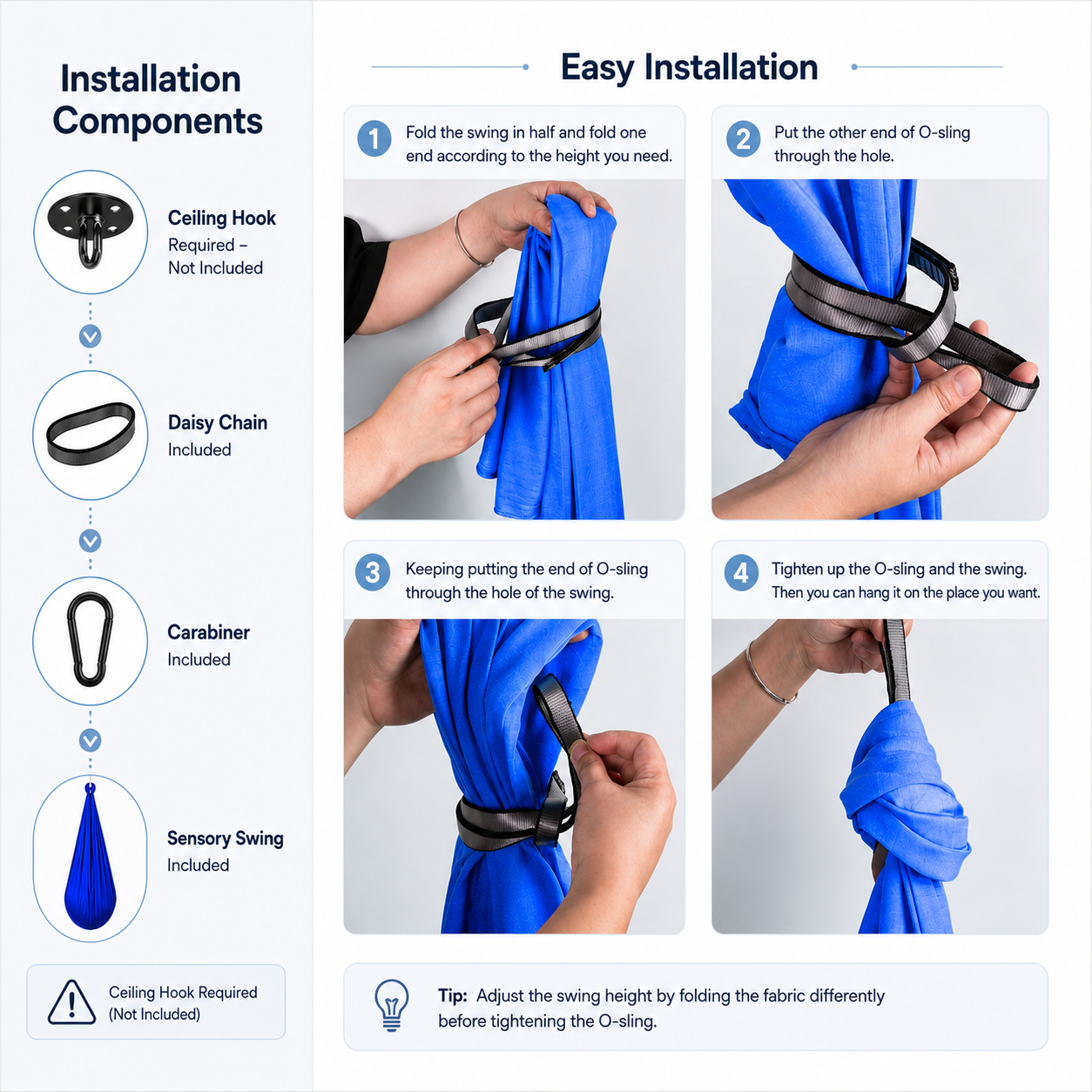 Installation Components

Ceiling Hook
Required – Not Included

Daisy Chain
Included

Carabiner
Included

Sensory Swing
Included

Ceiling Hook Required (Not Included)

Easy Installation

1 Fold the swing in half and fold one end according to the height you need.

2 Put the other end of O-sling through the hole.

3 Keeping putting the end of O-sling through the hole of the swing.

4 Tighten up the O-sling and the swing. Then you can hang it on the place you want.

Tip: Adjust the swing height by folding the fabric differently before tightening the O-sling.